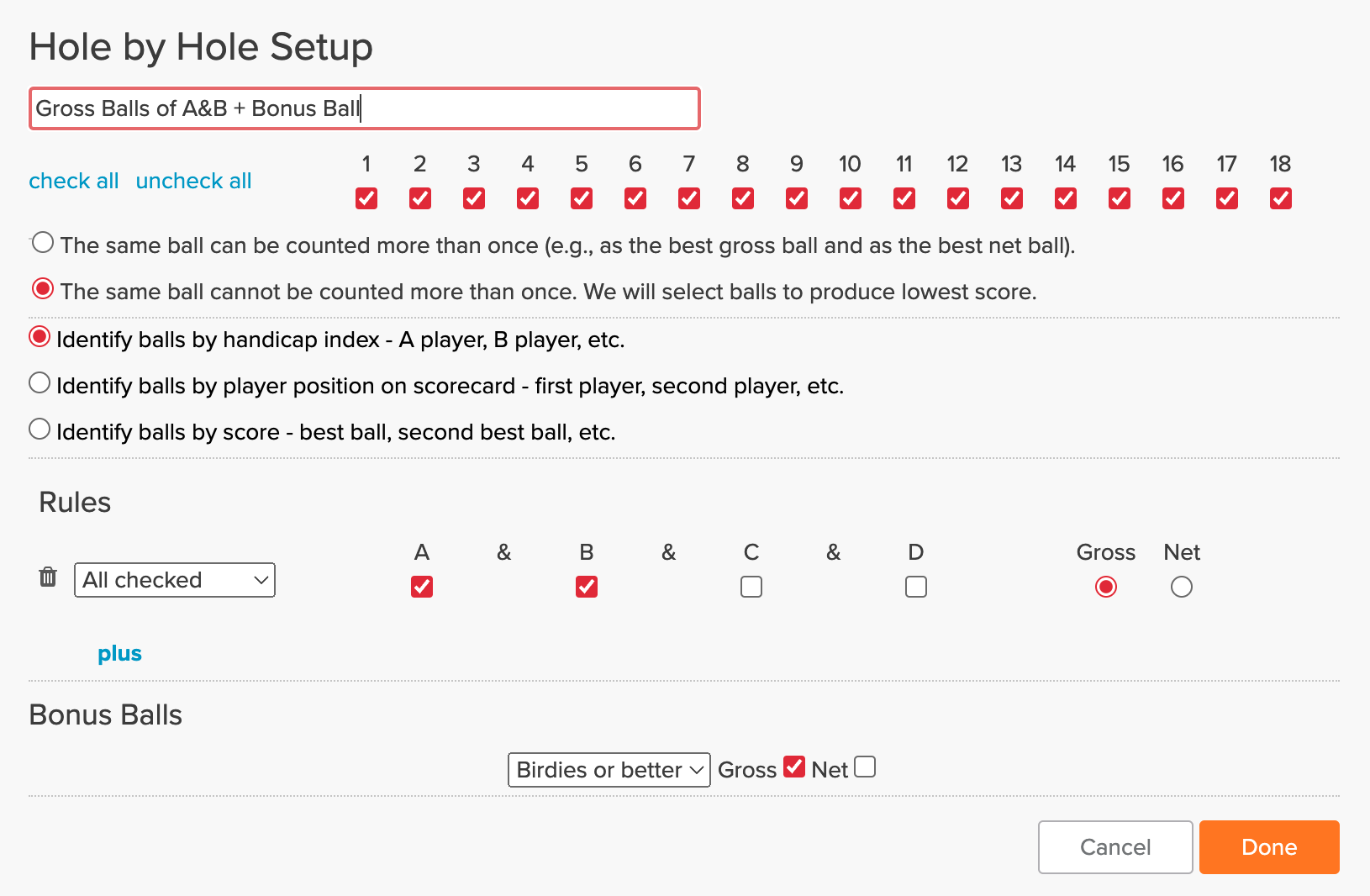 Hole by Hole Setup

Gross Balls of A&B + Bonus Ball

check all uncheck all

1 2 3 4 5 6 7 8 9 10 11 12 13 14 15 16 17 18

The same ball can be counted more than once (e.g., as the best gross ball and as the best net ball).

The same ball cannot be counted more than once. We will select balls to produce lowest score.

Identify balls by handicap index - A player, B player, etc.

Identify balls by player position on scorecard - first player, second player, etc.

Identify balls by score - best ball, second best ball, etc.

Rules

All checked

A & B & C & D Gross Net

plus

Bonus Balls

Birdies or better Gross Net

Cancel Done